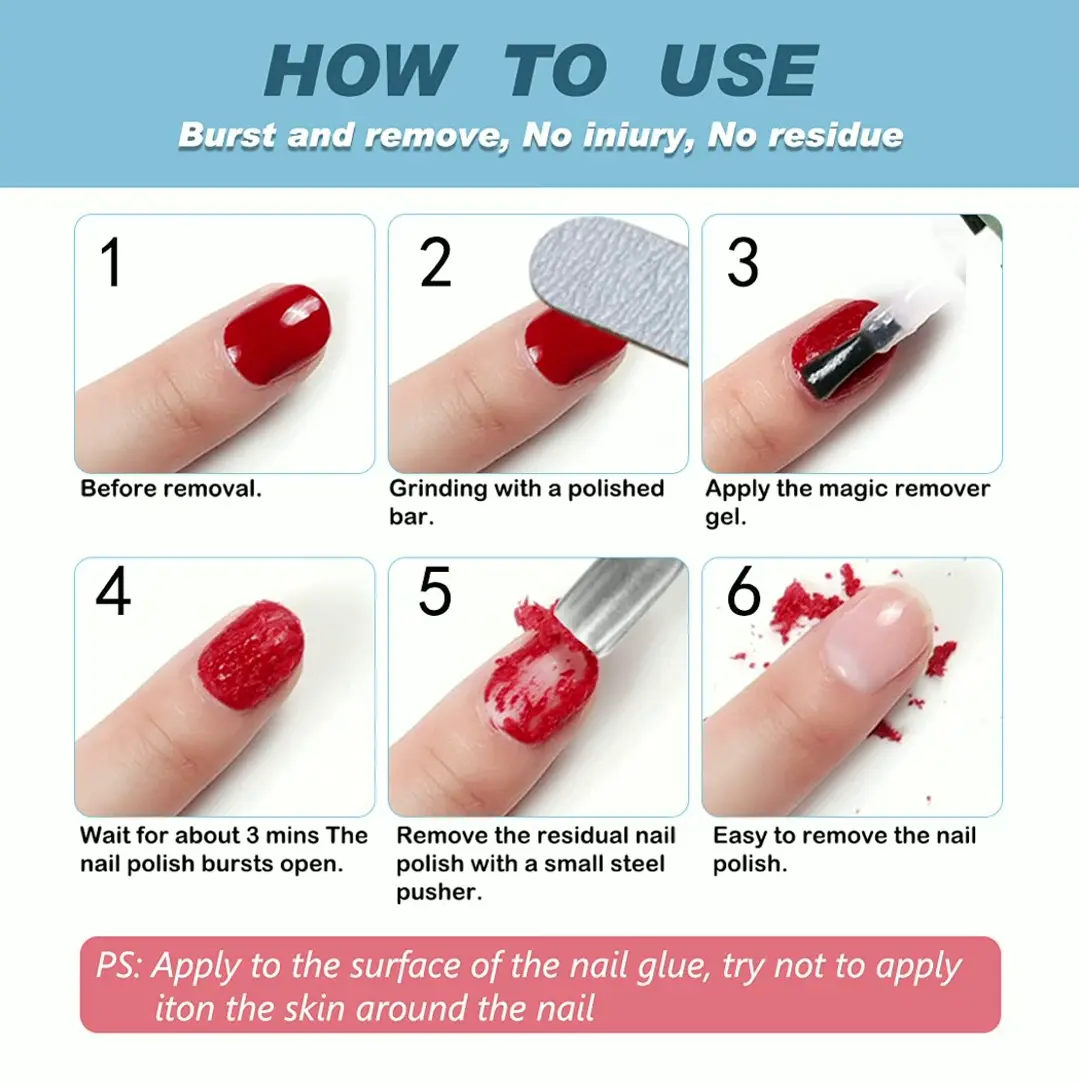 HOW TO USE

Burst and remove, No iniury, No residue

1

Before removal.

2

Grinding with a polished bar.

3

Apply the magic remover gel.

4

Wait for about 3 mins The nail polish bursts open.

5

Remove the residual nail polish with a small steel pusher.

6

Easy to remove the nail polish.

PS: Apply to the surface of the nail glue, try not to apply iton the skin around the nail